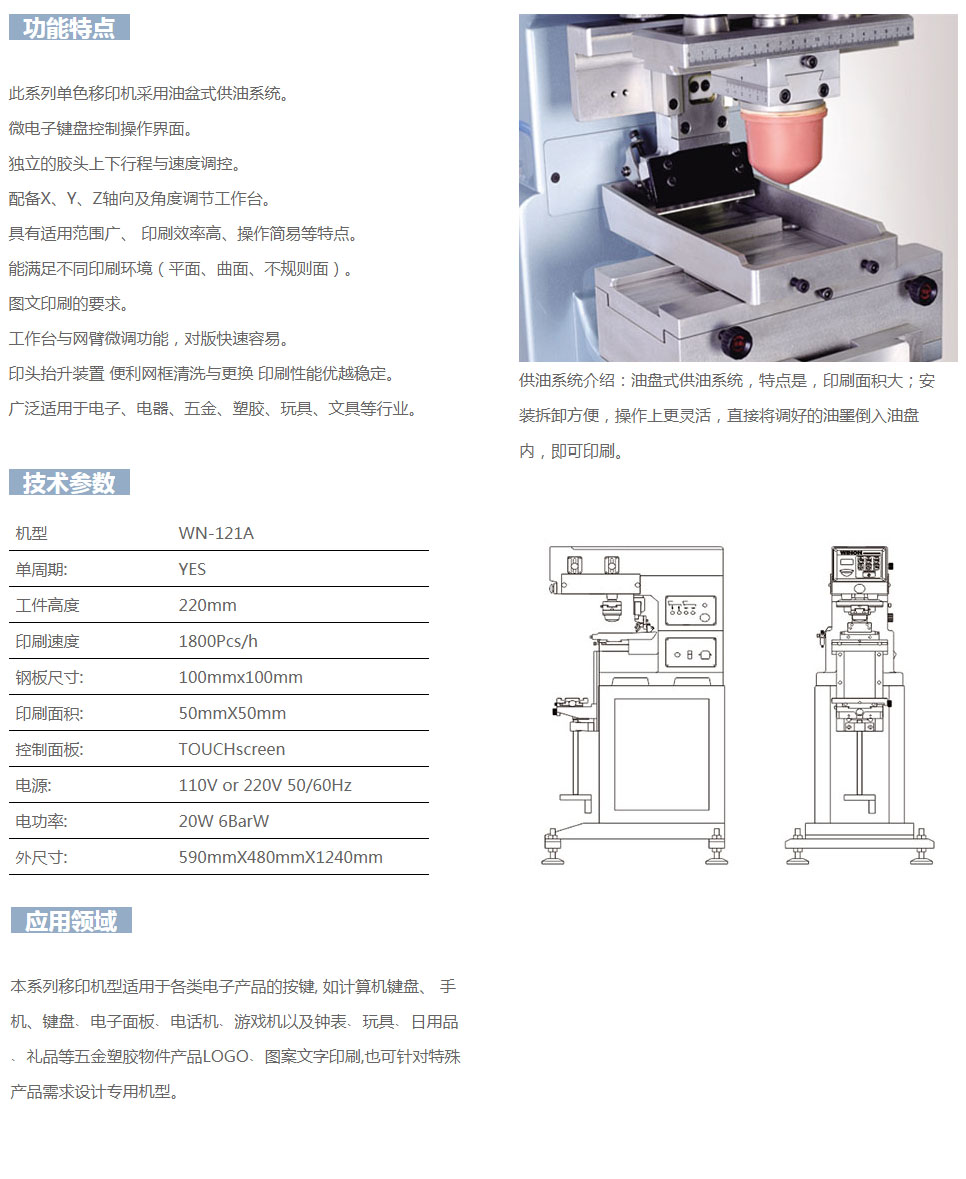 功能特点

此系列单色移印机采用油盆式供油系统。

微电子键盘控制操作界面。

独立的胶头上下行程与速度调控。

配备X、Y、Z轴向及角度调节工作台。

具有适用范围广、 印刷效率高、操作简易等特点。

能满足不同印刷环境（平面、曲面、不规则面）。

图文印刷的要求。

工作台与网臂微调功能，对版快速容易。

印头抬升装置 便利网框清洗与更换 印刷性能优越稳定。

广泛适用于电子、电器、五金、塑胶、玩具、文具等行业。

供油系统介绍：油盘式供油系统，特点是，印刷面积大；安装拆卸方便，操作上更灵活，直接将调好的油墨倒入油盘内，即可印刷。

技术参数

| 机型 | WN-121A |
|---|---|
| 单周期: | YES |
| 工件高度 | 220mm |
| 印刷速度 | 1800Pcs/h |
| 钢板尺寸: | 100mmx100mm |
| 印刷面积: | 50mmX50mm |
| 控制面板: | TOUCHscreen |
| 电源: | 110V or 220V 50/60Hz |
| 电功率: | 20W 6BarW |
| 外尺寸: | 590mmX480mmX1240mm |

应用领域

本系列移印机型适用于各类电子产品的按键, 如计算机键盘、 手机、键盘、电子面板、电话机、游戏机以及钟表、玩具、日用品、礼品等五金塑胶物件产品LOGO、图案文字印刷,也可针对特殊产品需求设计专用机型。